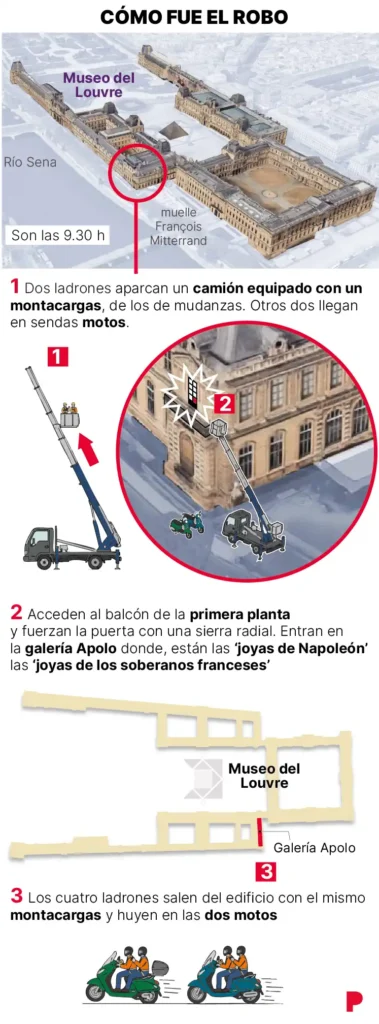 CÓMO FUE EL ROBO

Museo del Louvre

Río Sena

muelle François Mitterrand

Son las 9.30 h

1 Dos ladrones aparcan un camión equipado con un montacargas, de los de mudanzas. Otros dos llegan en sendas motos.

1

2

2 Acceden al balcón de la primera planta y fuerzan la puerta con una sierra radial. Entran en la galería Apolo donde, están las 'joyas de Napoleón' las 'joyas de los soberanos franceses'

Museo del Louvre

Galería Apolo

3

3 Los cuatro ladrones salen del edificio con el mismo montacargas y huyen en las dos motos

P